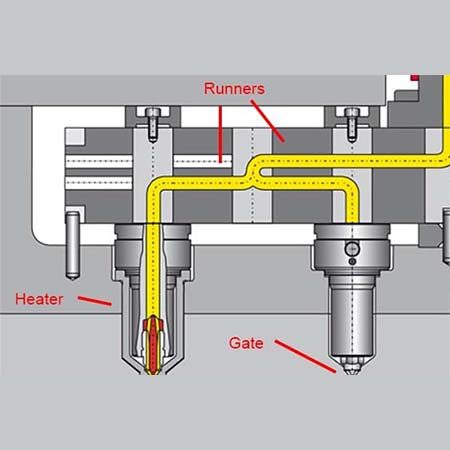 Runners

Heater

Gate